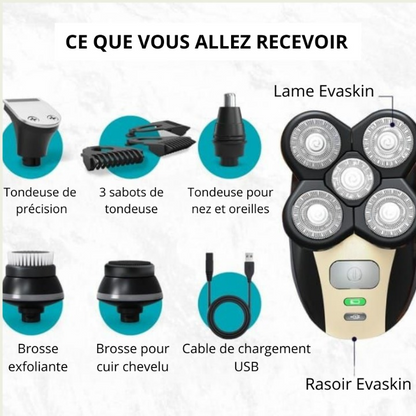 CE QUE VOUS ALLEZ RECEVOIR

Lame Evaskin

Tondeuse de précision

3 sabots de tondeuse

Tondeuse pour nez et oreilles

Brosse exfoliante

Brosse pour cuir chevelu

Cable de chargement USB

Rasoir Evaskin