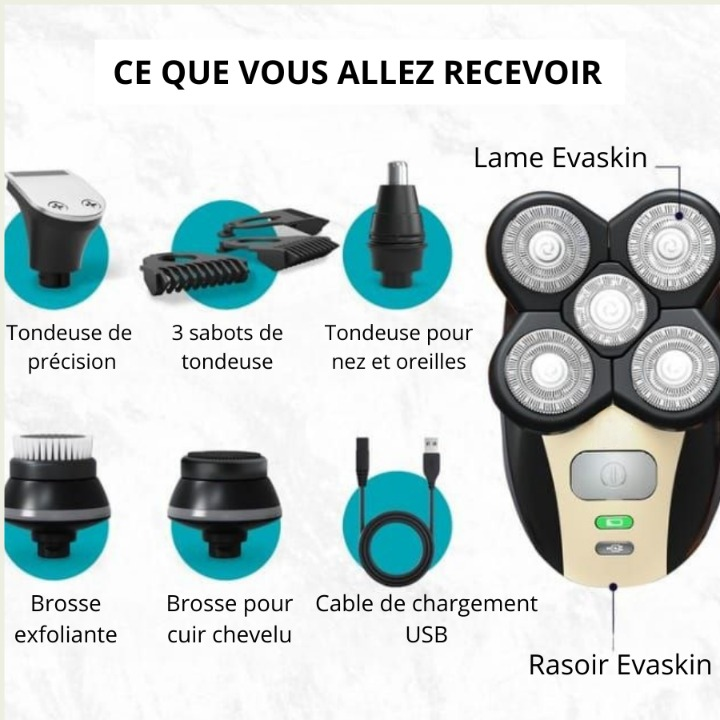 CE QUE VOUS ALLEZ RECEVOIR

Lame Evaskin

Tondeuse de précision

3 sabots de tondeuse

Tondeuse pour nez et oreilles

Brosse exfoliante

Brosse pour cuir chevelu

Cable de chargement USB

Rasoir Evaskin